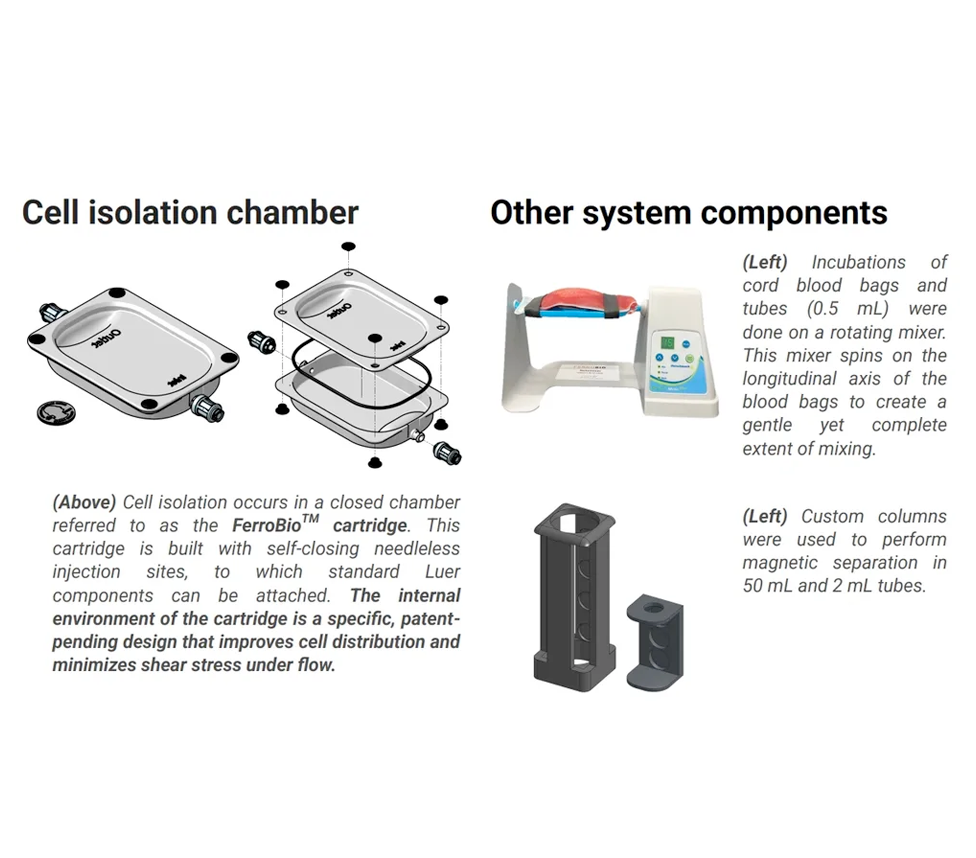 Cell isolation chamber

Outlet

Inlet

Outlet

Inlet

(Above) Cell isolation occurs in a closed chamber referred to as the FerroBio$^{TM}$ cartridge. This cartridge is built with self-closing needleless injection sites, to which standard Luer components can be attached. The internal environment of the cartridge is a specific, patent-pending design that improves cell distribution and minimizes shear stress under flow.

Other system components

(Left) Incubations of cord blood bags and tubes (0.5 mL) were done on a rotating mixer. This mixer spins on the longitudinal axis of the blood bags to create a gentle yet complete extent of mixing.

(Left) Custom columns were used to perform magnetic separation in 50 mL and 2 mL tubes.